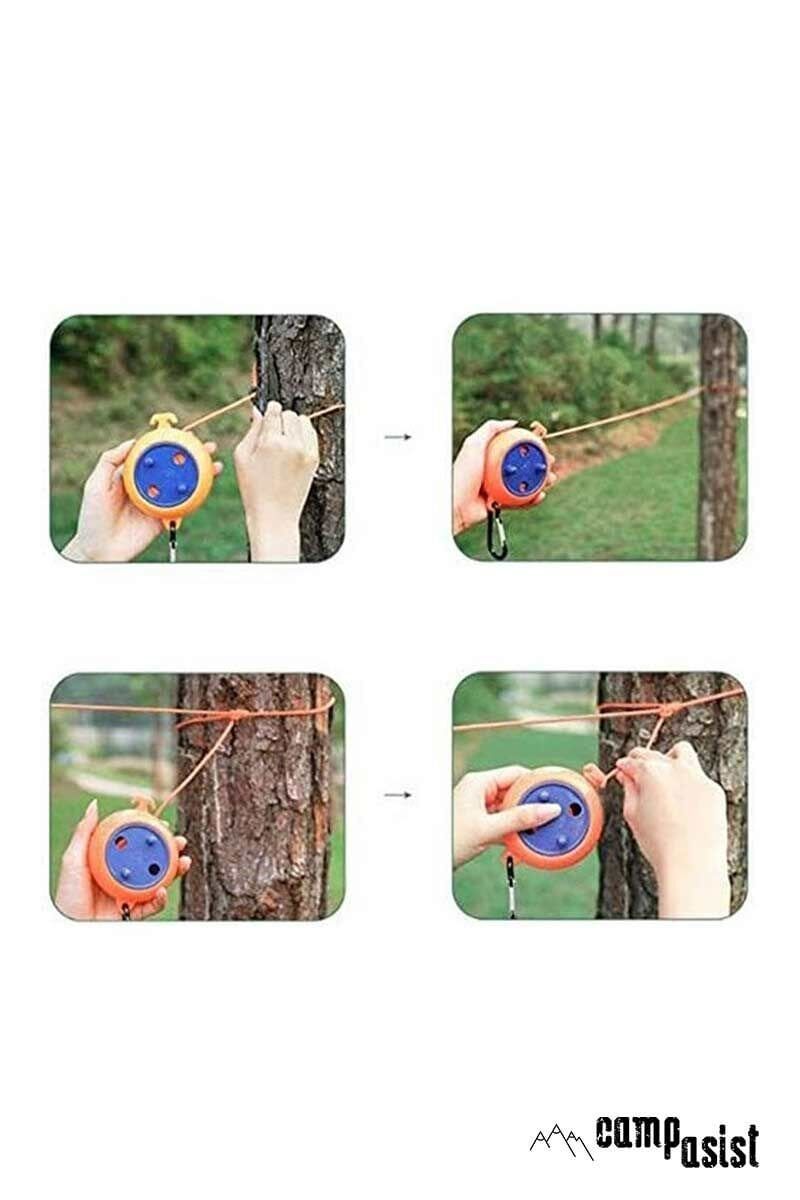 campasist